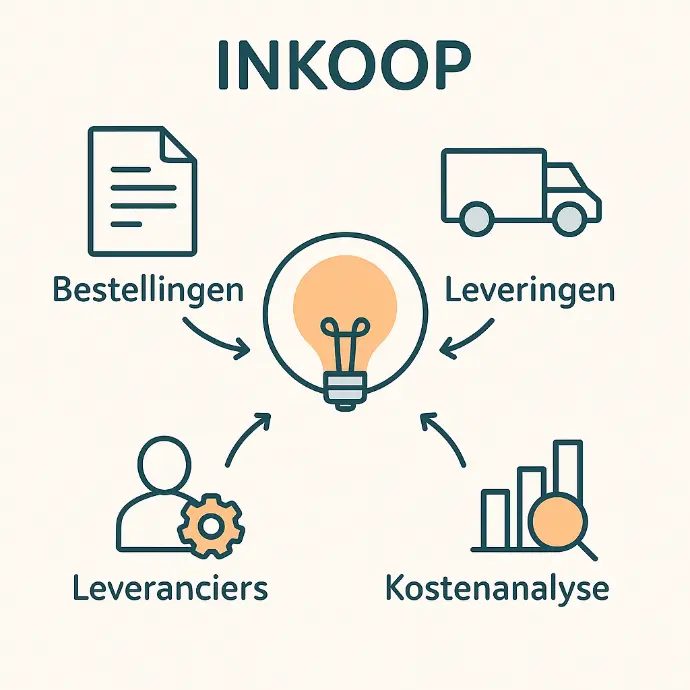 INKOOP

Bestellingen

Leveringen

Leveranciers

Kostenanalyse