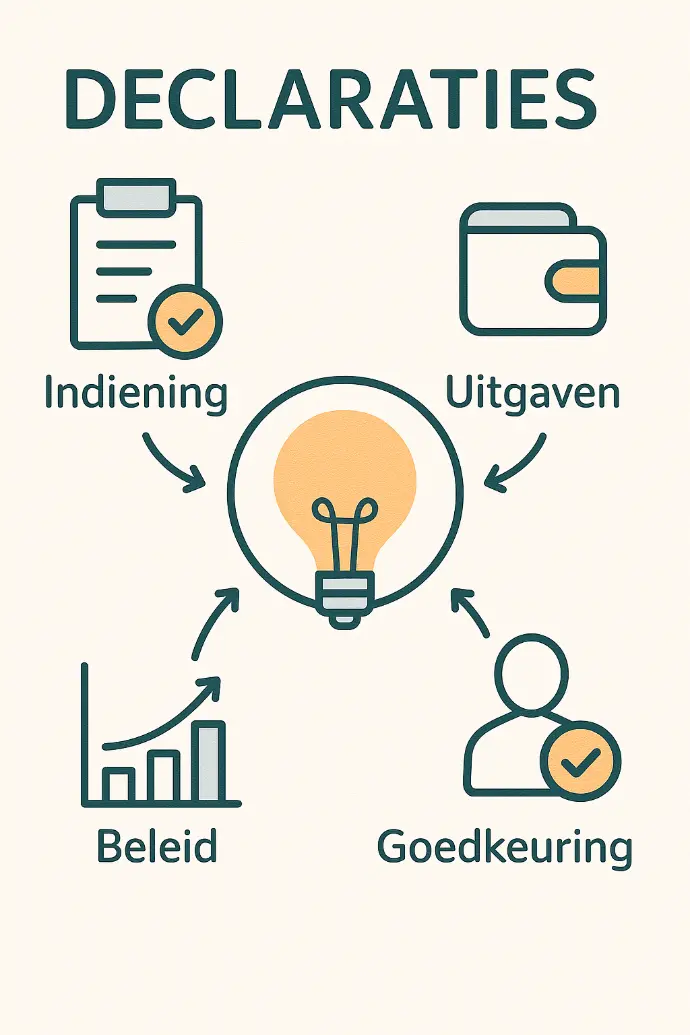 DECLARATIES

Indiening

Uitgaven

Beleid

Goedkeuring