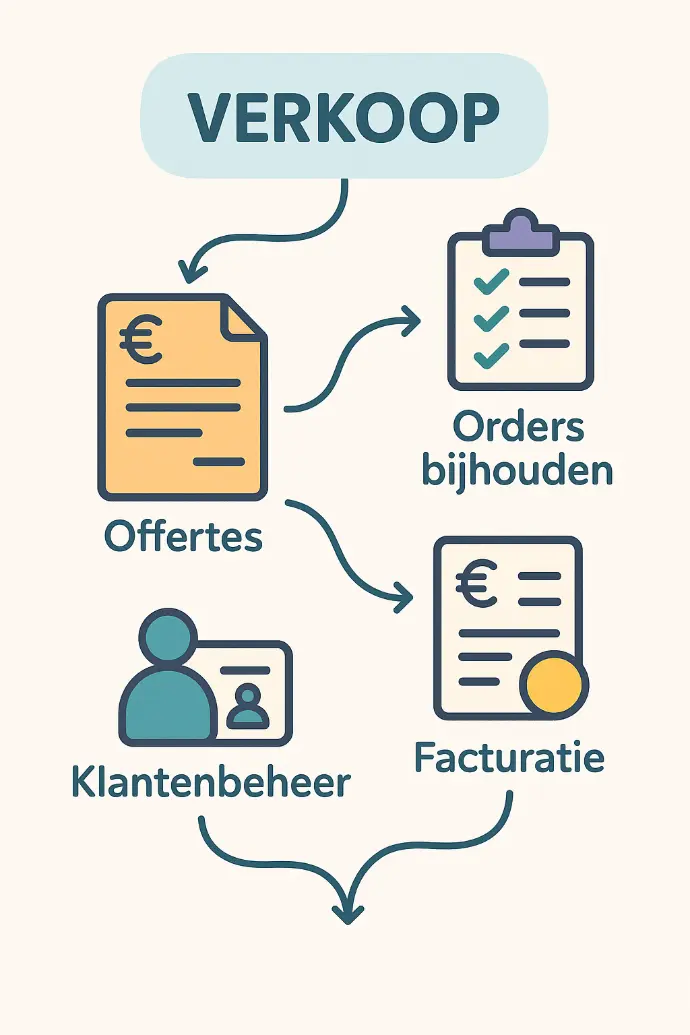 VERKOOP

€

Offertes

Orders bijhouden

€

Facturatie

Klantenbeheer