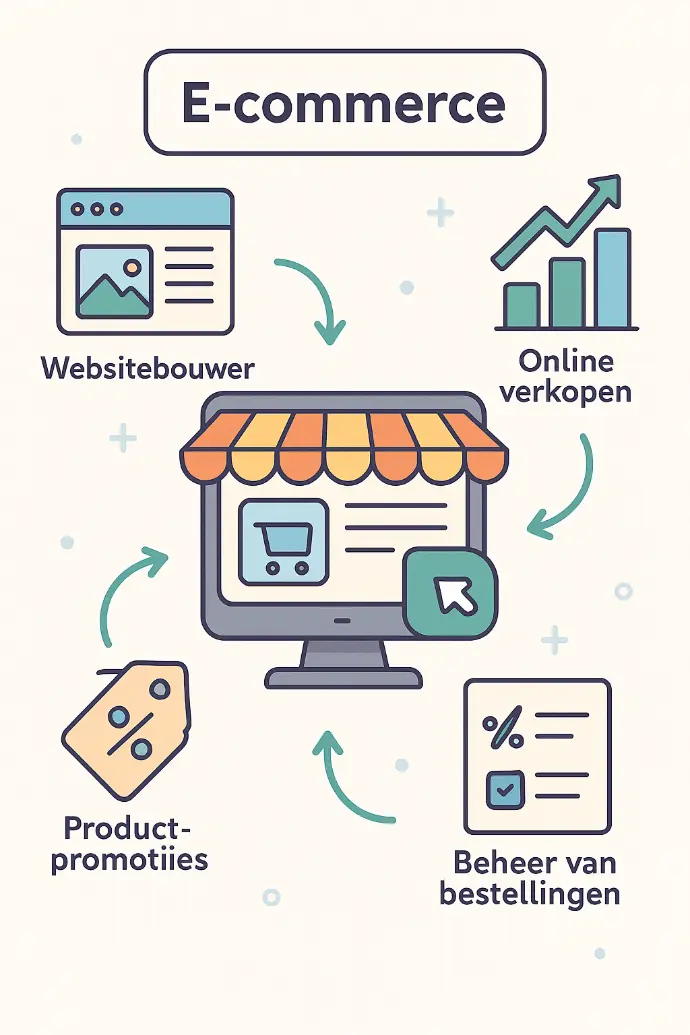 E-commerce

Websitebouwer

Online verkopen

Product-promotiies

Beheer van bestellingen