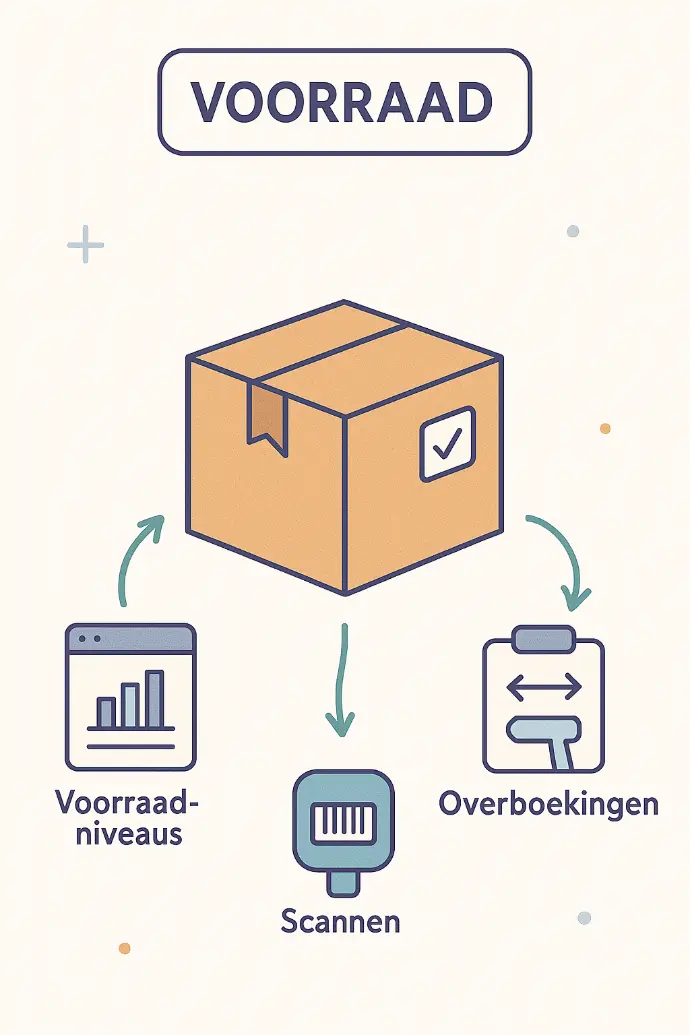 VOORRAAD

Voorraadniveaus

Scannen

Overboekingen