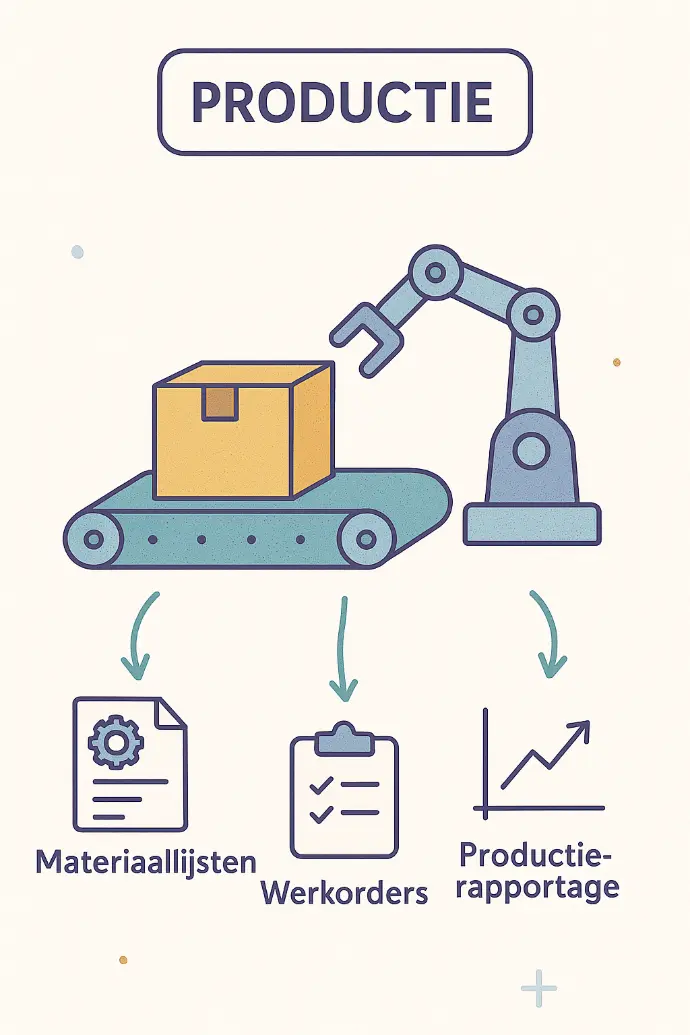 PRODUCTIE

Materiaallijsten

Werkorders

Productierapportage