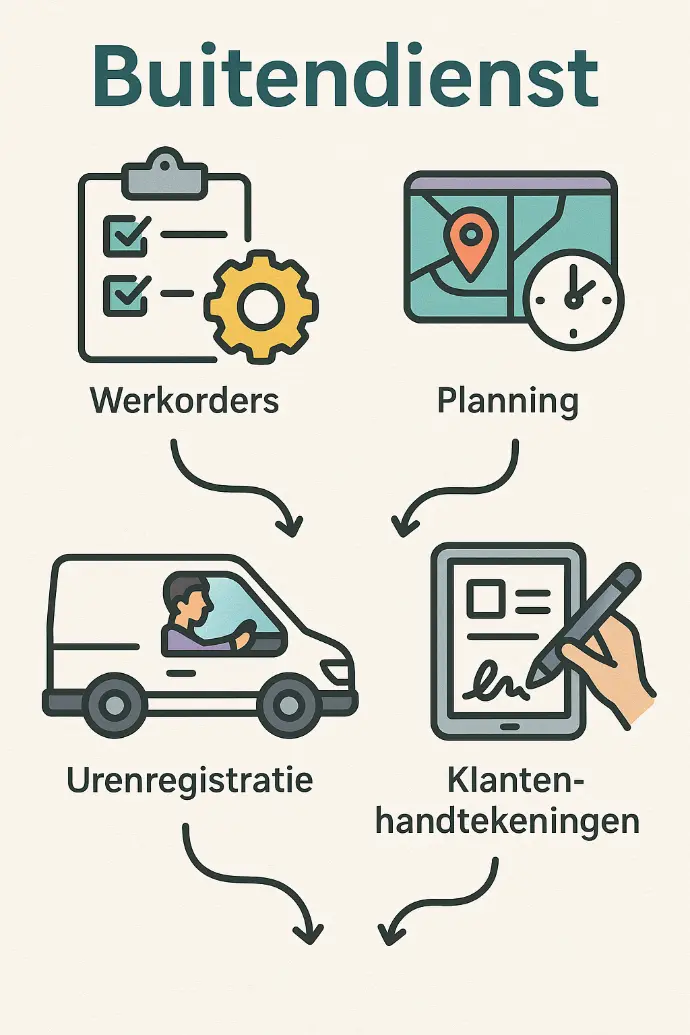 Buitendienst

Werkorders

Planning

Urenregistratie

Klantenhandtekeningen