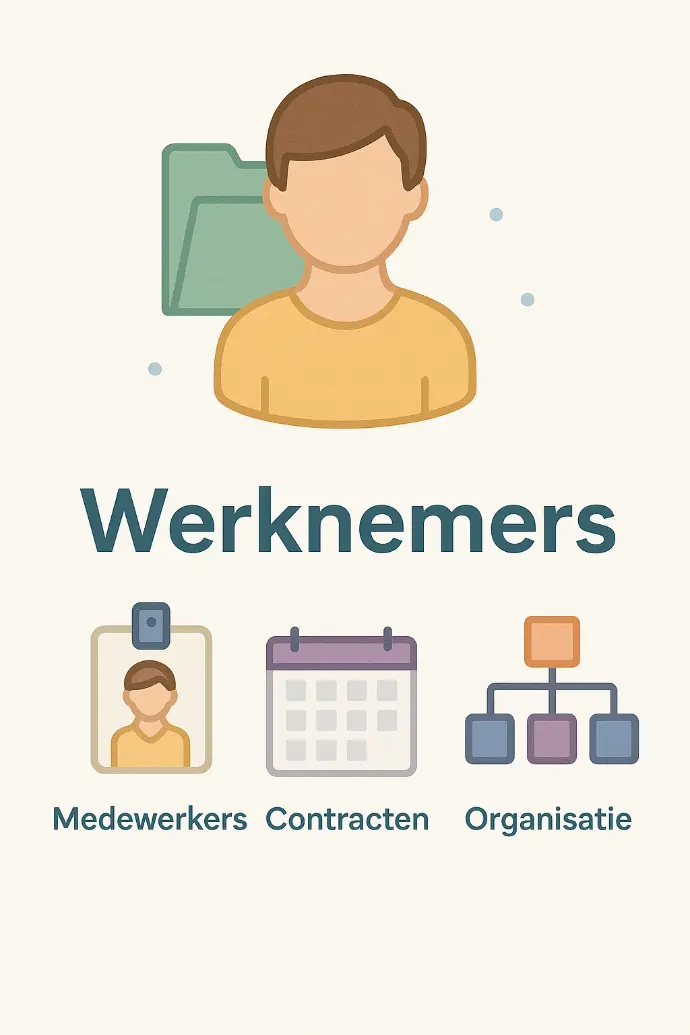 Werknemers

Medewerkers Contracten Organisatie