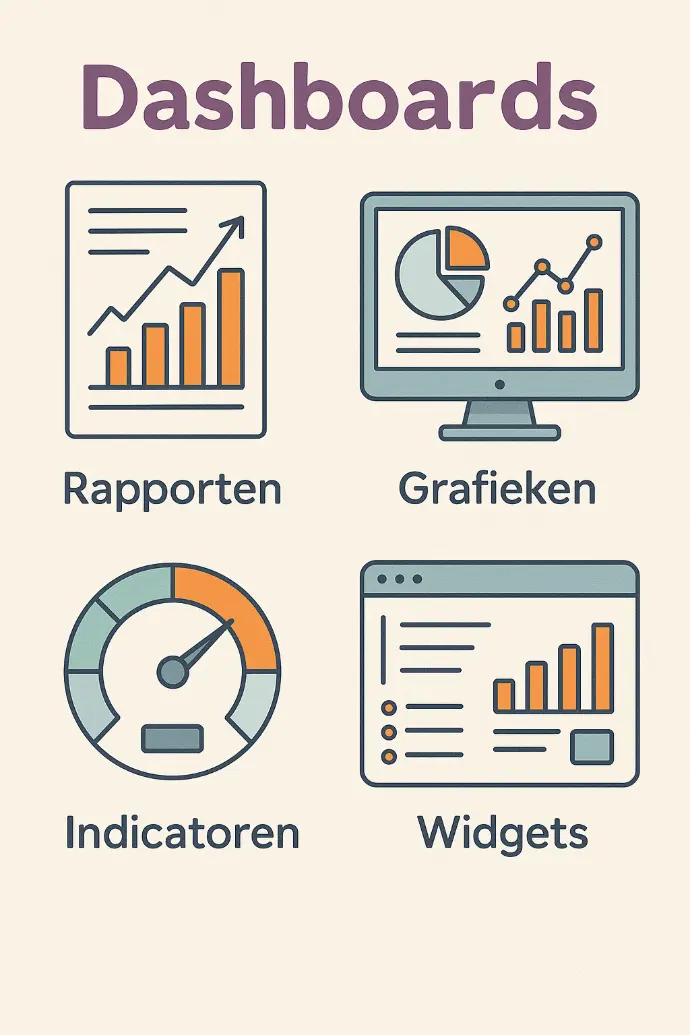 Dashboards

Rapporten

Grafieken

Indicatoren

Widgets