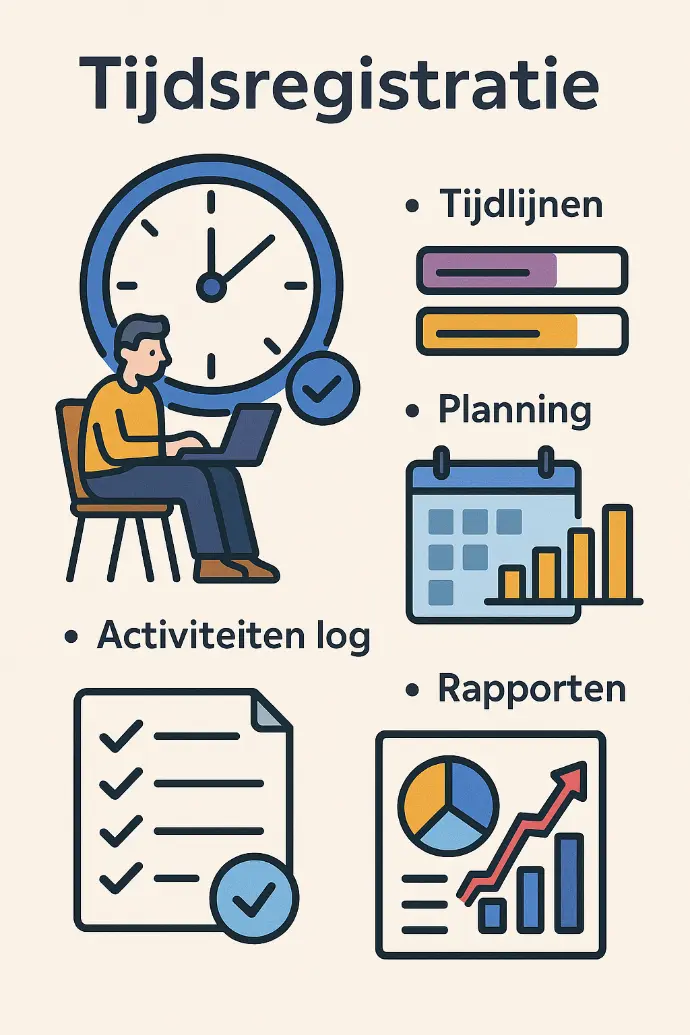 Tijdsregistratie

• Tijdlijnen

• Planning

• Activiteiten log

• Rapporten