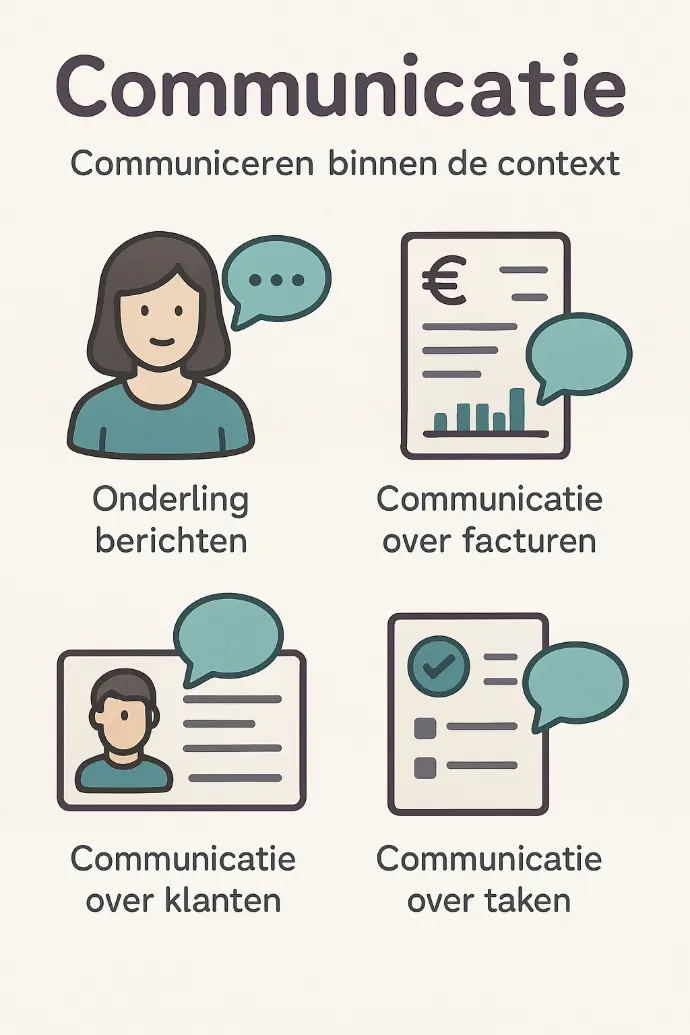 Communicatie

Communiceren binnen de context

€

Onderling berichten

Communicatie over facturen

Communicatie over klanten

Communicatie over taken