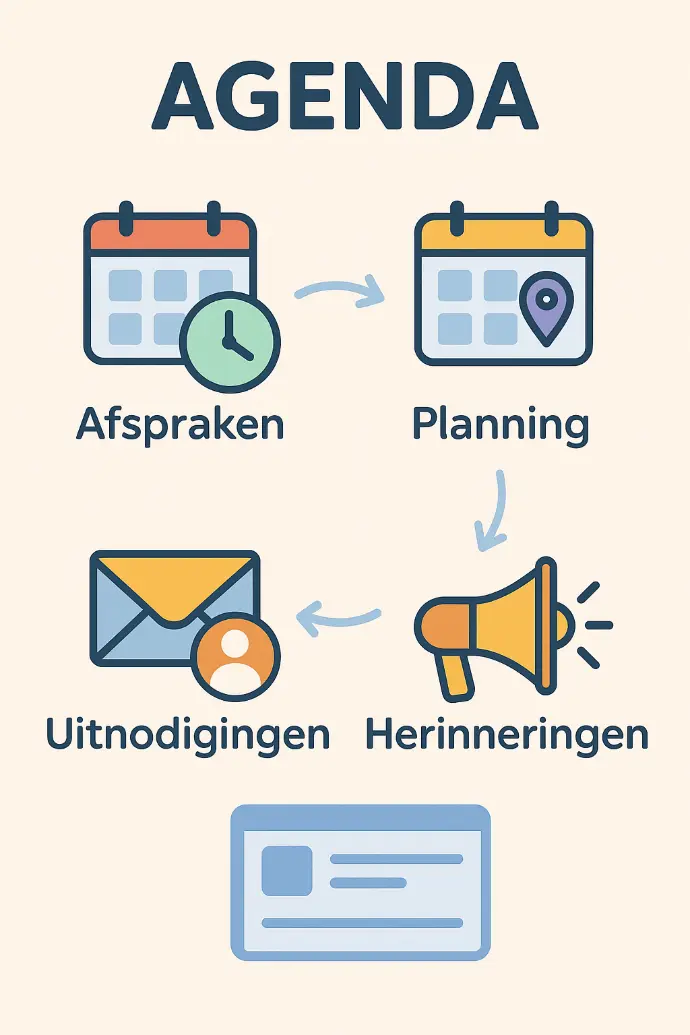 AGENDA

Afspraken

Planning

Uitnodigingen

Herinneringen