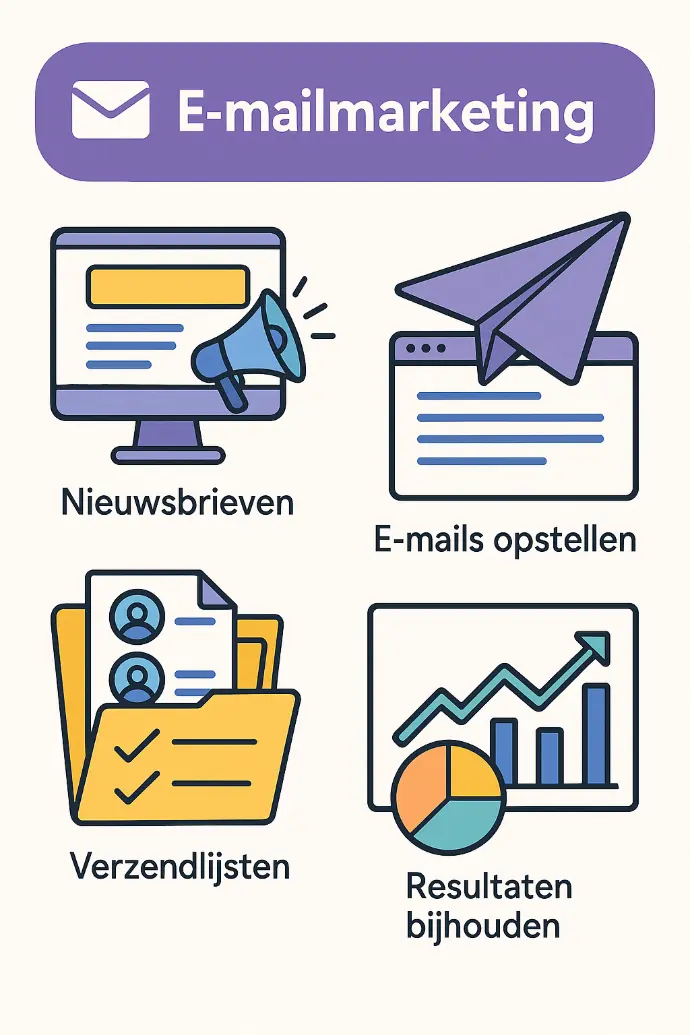 E-mailmarketing

Nieuwsbrieven

E-mails opstellen

Verzendlijsten

Resultaten bijhouden